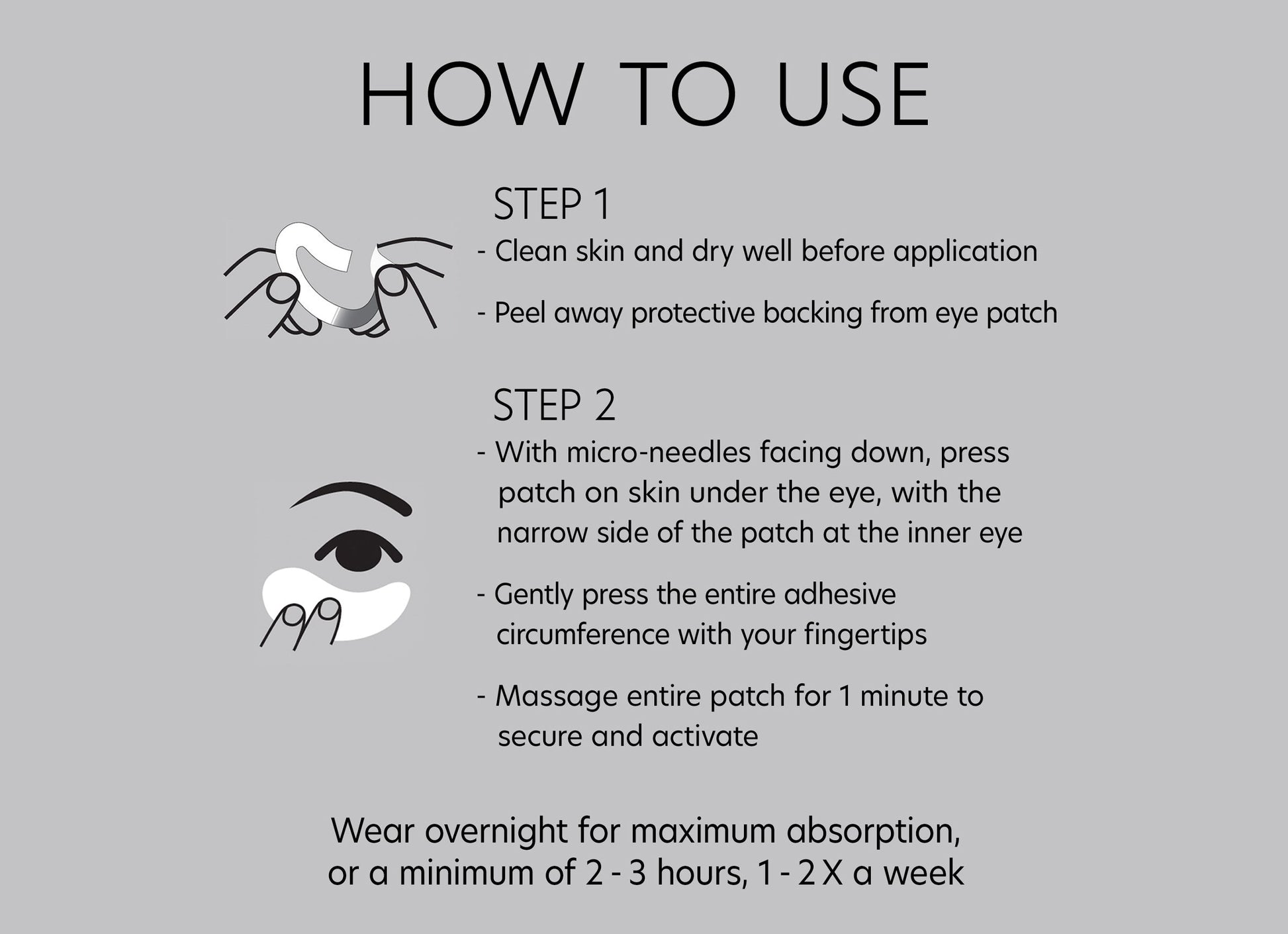 HOW TO USE

STEP 1

- Clean skin and dry well before application

- Peel away protective backing from eye patch

STEP 2

- With micro-needles facing down, press patch on skin under the eye, with the narrow side of the patch at the inner eye

- Gently press the entire adhesive circumference with your fingertips

- Massage entire patch for 1 minute to secure and activate

Wear overnight for maximum absorption, or a minimum of 2 - 3 hours, 1 - 2 X a week